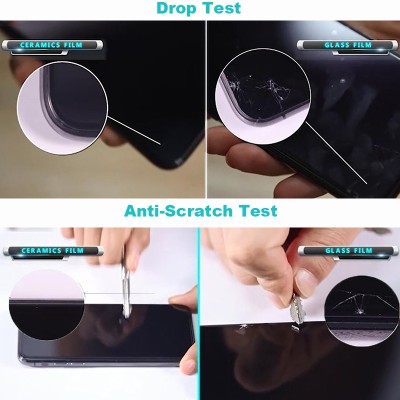 Drop Test

CERAMICS FILM

GLASS FILM

Anti-Scratch Test

CERAMICS FILM

GLASS FILM