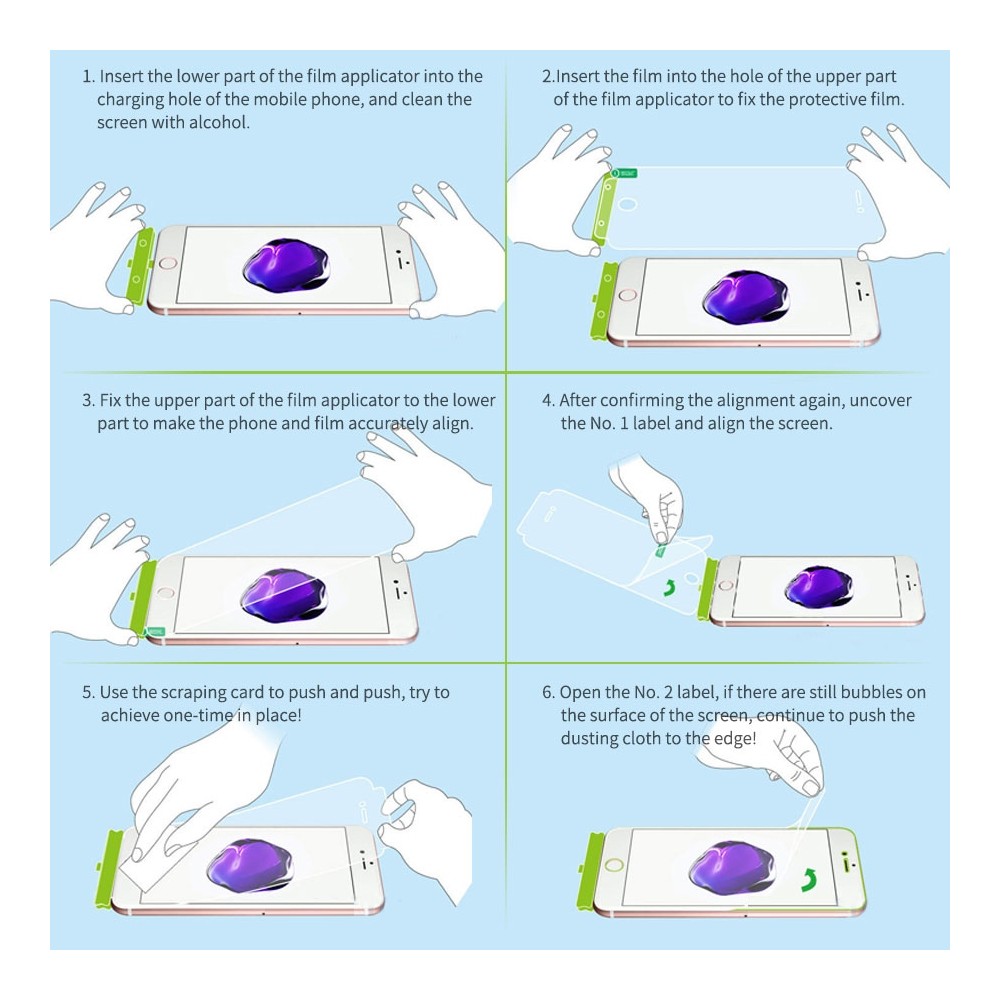 1. Insert the lower part of the film applicator into the charging hole of the mobile phone, and clean the screen with alcohol.

2.Insert the film into the hole of the upper part of the film applicator to fix the protective film.

3. Fix the upper part of the film applicator to the lower part to make the phone and film accurately align.

4. After confirming the alignment again, uncover the No. 1 label and align the screen.

5. Use the scraping card to push and push, try to achieve one-time in place!

6. Open the No. 2 label, if there are still bubbles on the surface of the screen, continue to push the dusting cloth to the edge!