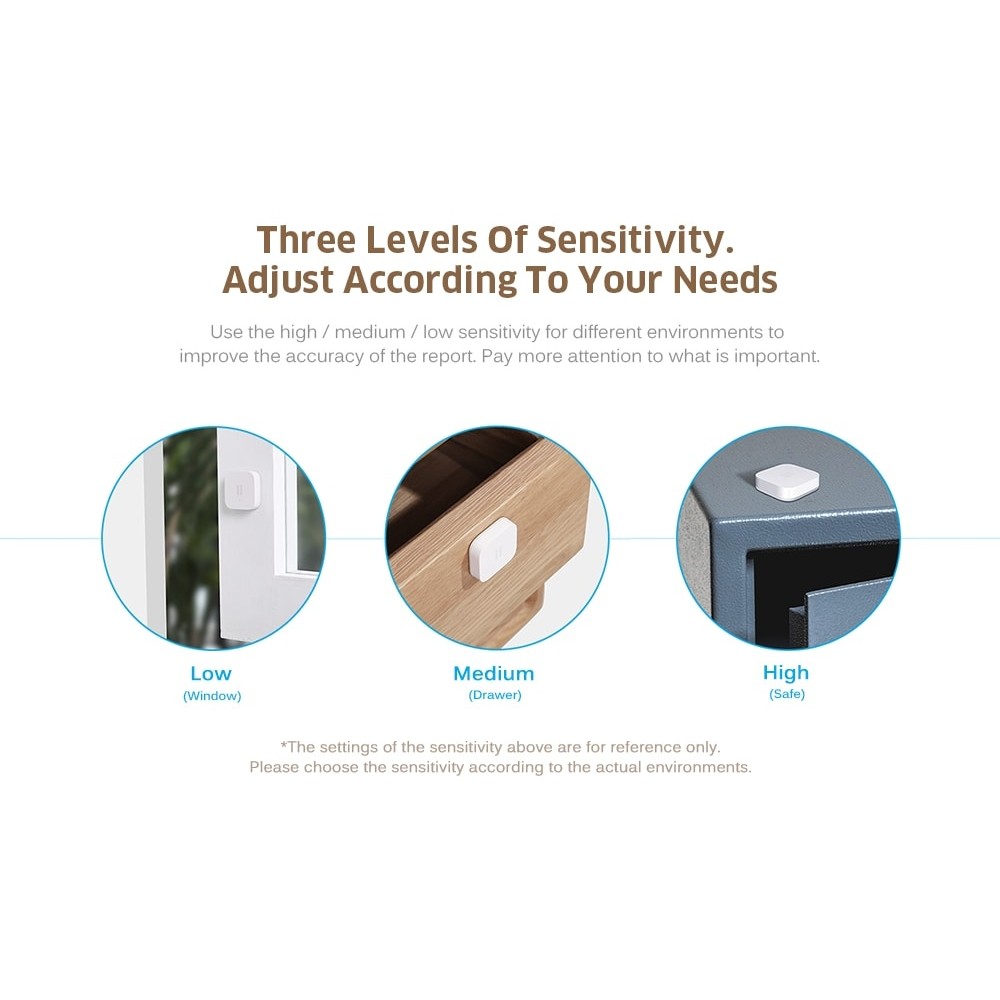 Three Levels Of Sensitivity.
Adjust According To Your Needs

Use the high / medium / low sensitivity for different environments to improve the accuracy of the report. Pay more attention to what is important.

Low
(Window)

Medium
(Drawer)

High
(Safe)

*The settings of the sensitivity above are for reference only.
Please choose the sensitivity according to the actual environments.